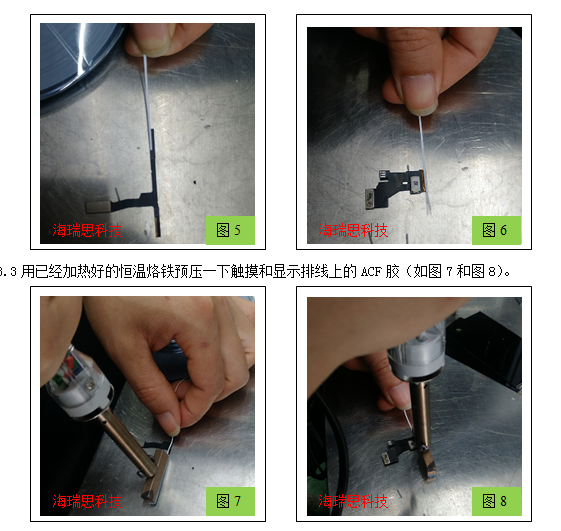 海瑞思科技

图 5

海瑞思科技

图 6

3.3 用已经加热好的恒温烙铁预压一下触摸和显示排线上的 ACF 胶（如图 7 和图 8）。

海瑞思科技

图 7

海瑞思科技

图 8