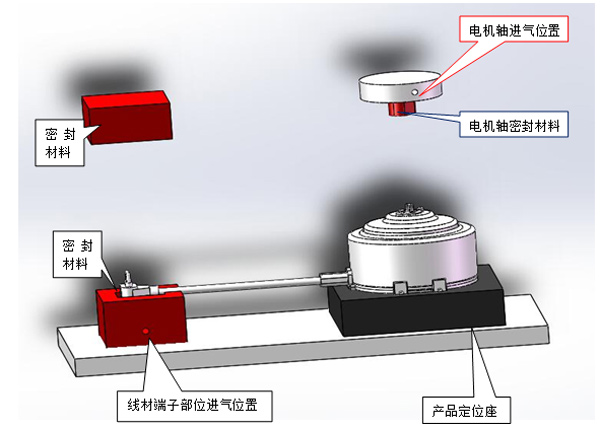 电机轴进气位置

密 封
材料

电机轴密封材料

密 封
材料

线材端子部位进气位置

产品定位座