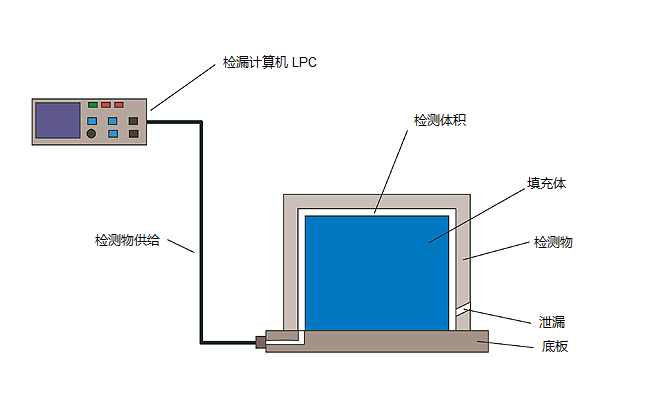 检漏计算机 LPC

检测体积

填充体

检测物供给

检测物

泄漏

底板